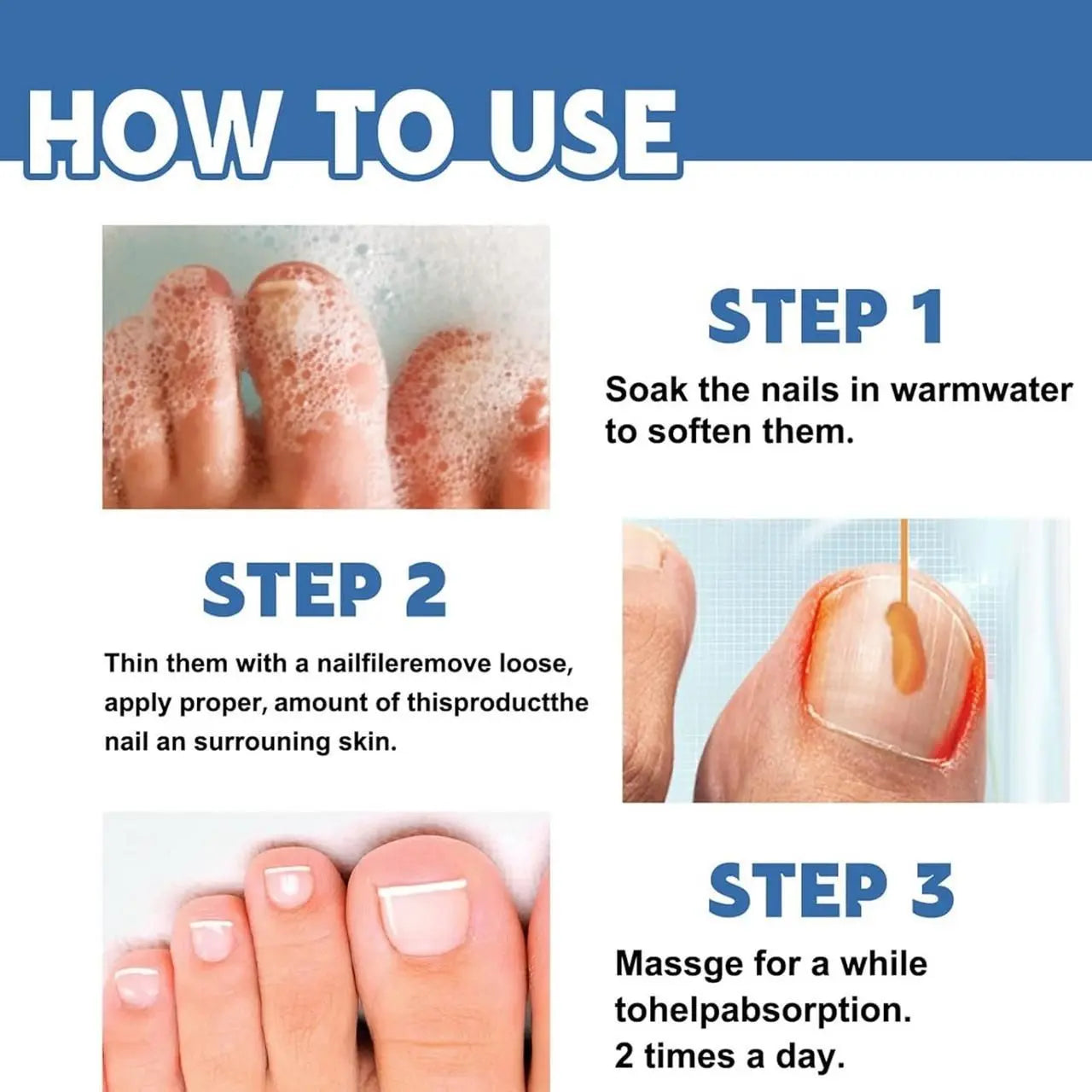 HOW TO USE

STEP 1

Soak the nails in warmwater to soften them.

STEP 2

Thin them with a nailfileremove loose, apply proper, amount of thisproductthe nail an surrouning skin.

STEP 3

Massge for a while tohelpabsorption.
2 times a day.