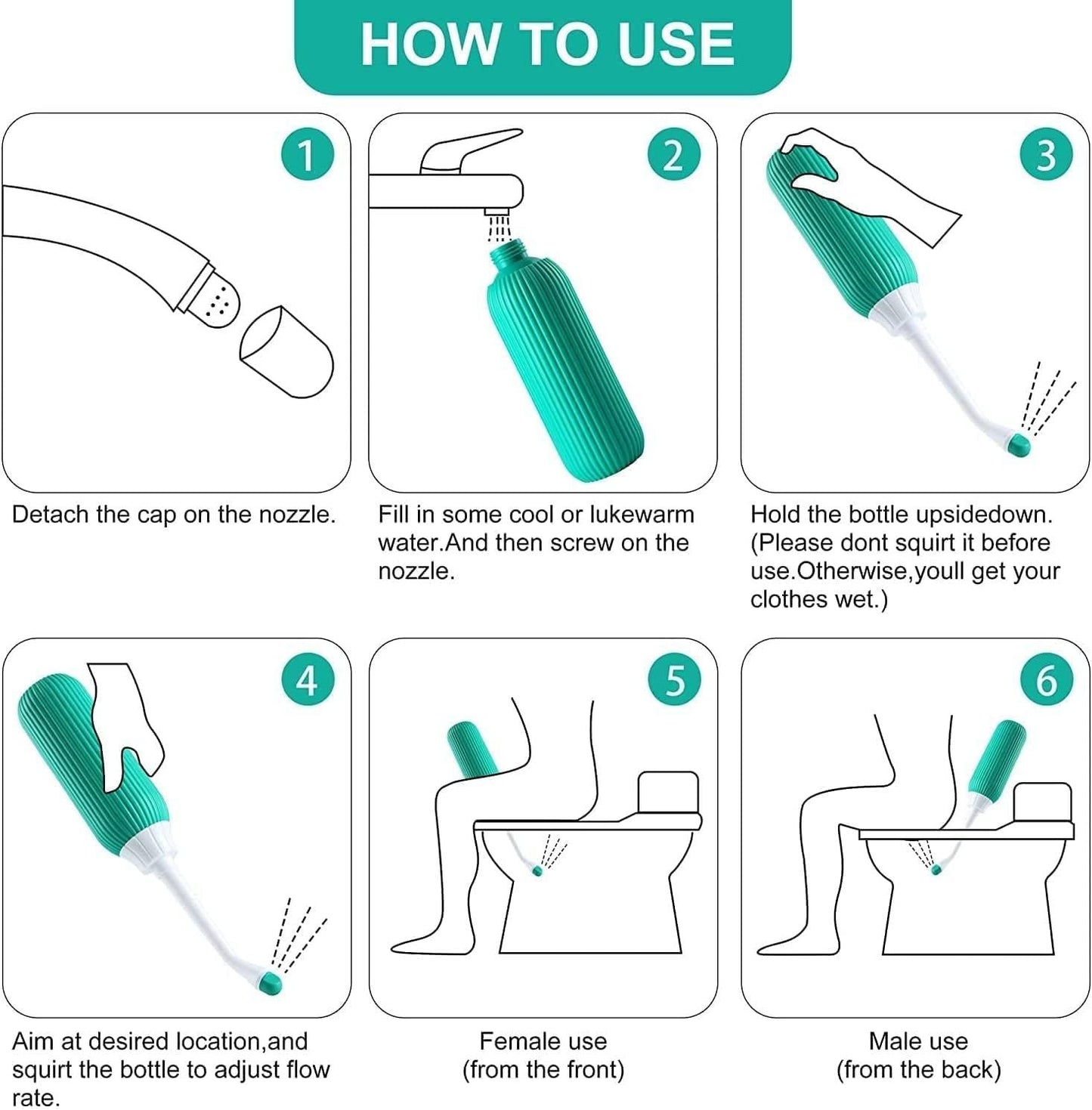 HOW TO USE

1

Detach the cap on the nozzle.

2

Fill in some cool or lukewarm water.And then screw on the nozzle.

3

Hold the bottle upsidedown. (Please dont squirt it before use.Otherwise,youll get your clothes wet.)

4

Aim at desired location,and squirt the bottle to adjust flow rate.

5

Female use (from the front)

6

Male use (from the back)