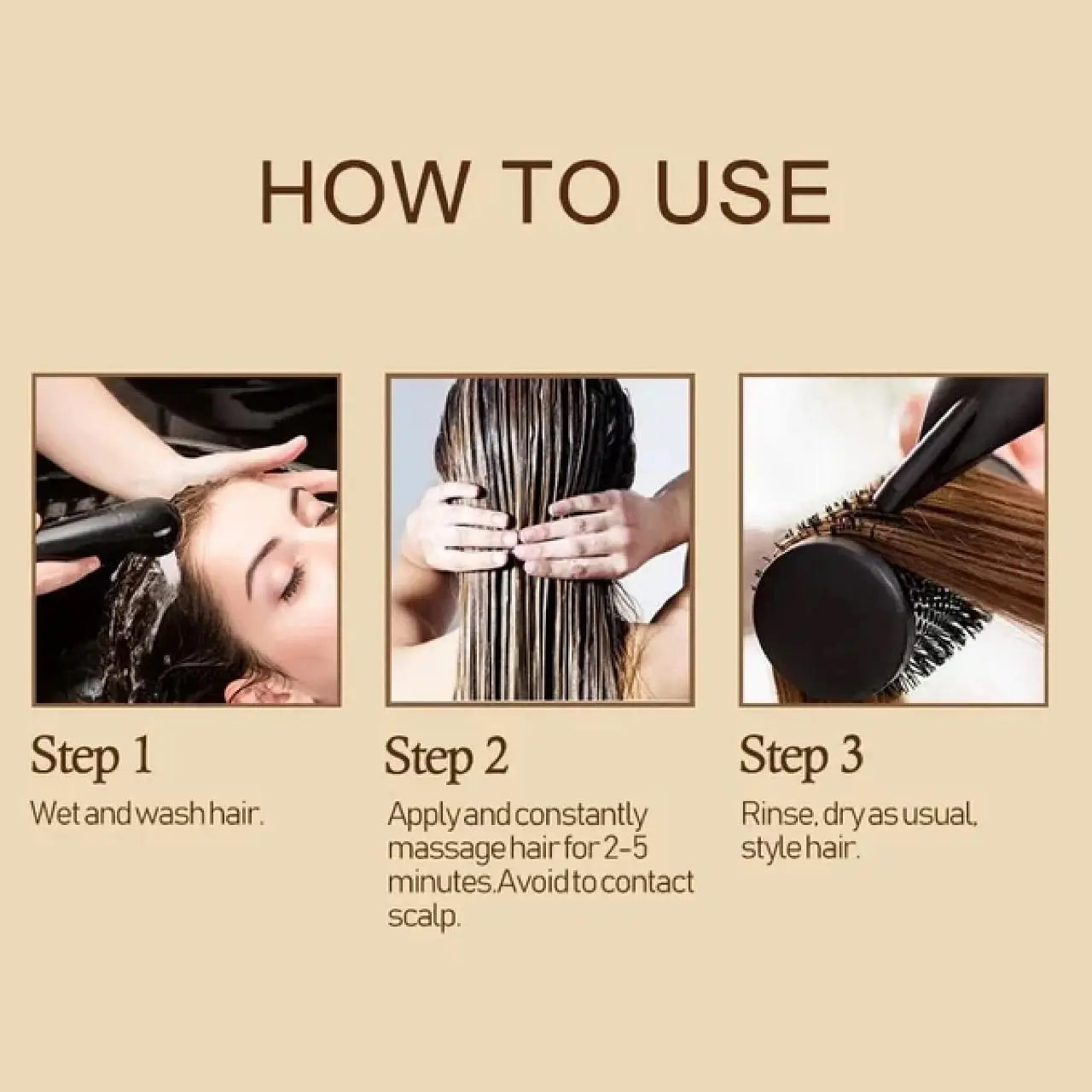 HOW TO USE

Step 1
Wet and wash hair.

Step 2
Apply and constantly massage hair for 2-5 minutes.Avoid to contact scalp.

Step 3
Rinse, dry as usual, style hair.