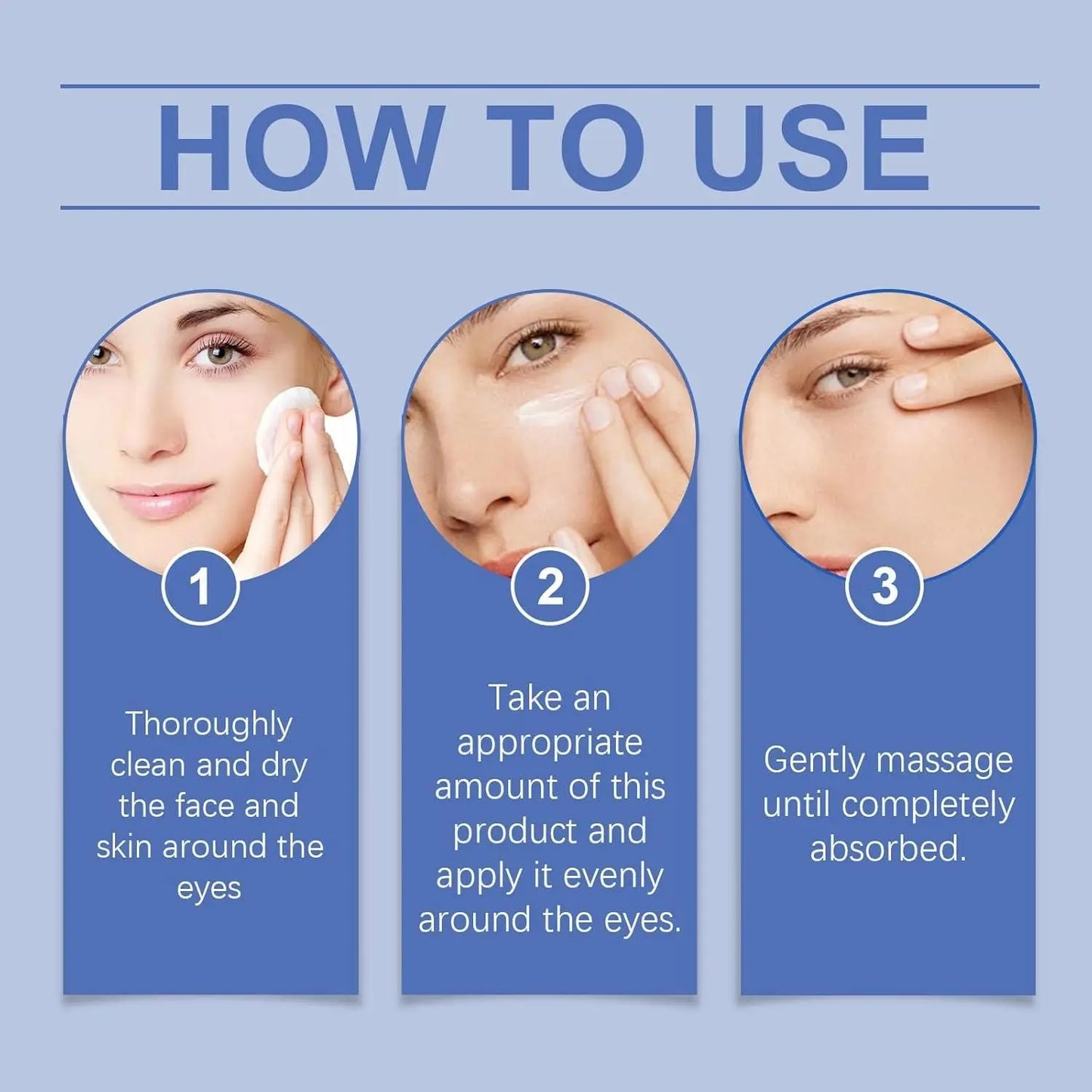 HOW TO USE

1

Thoroughly clean and dry the face and skin around the eyes

2

Take an appropriate amount of this product and apply it evenly around the eyes.

3

Gently massage until completely absorbed.