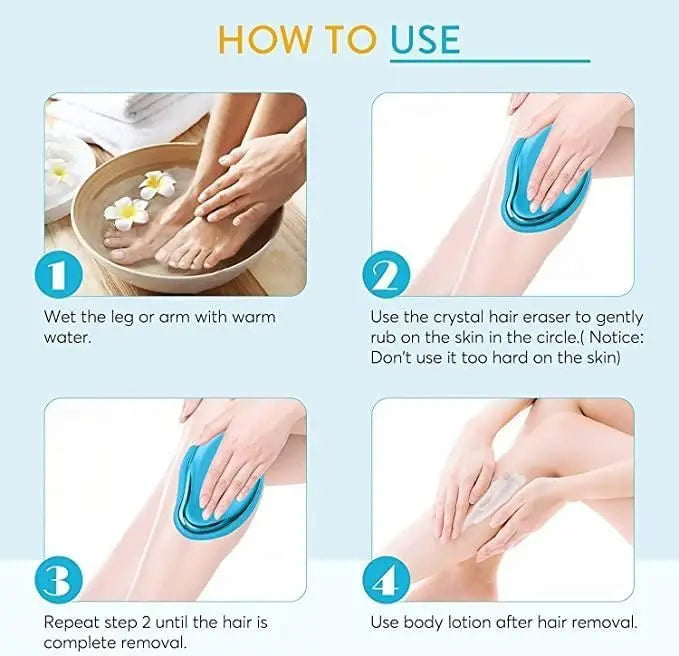 HOW TO USE

1

Wet the leg or arm with warm water.

2

Use the crystal hair eraser to gently rub on the skin in the circle.( Notice: Don't use it too hard on the skin)

3

Repeat step 2 until the hair is complete removal.

4

Use body lotion after hair removal.