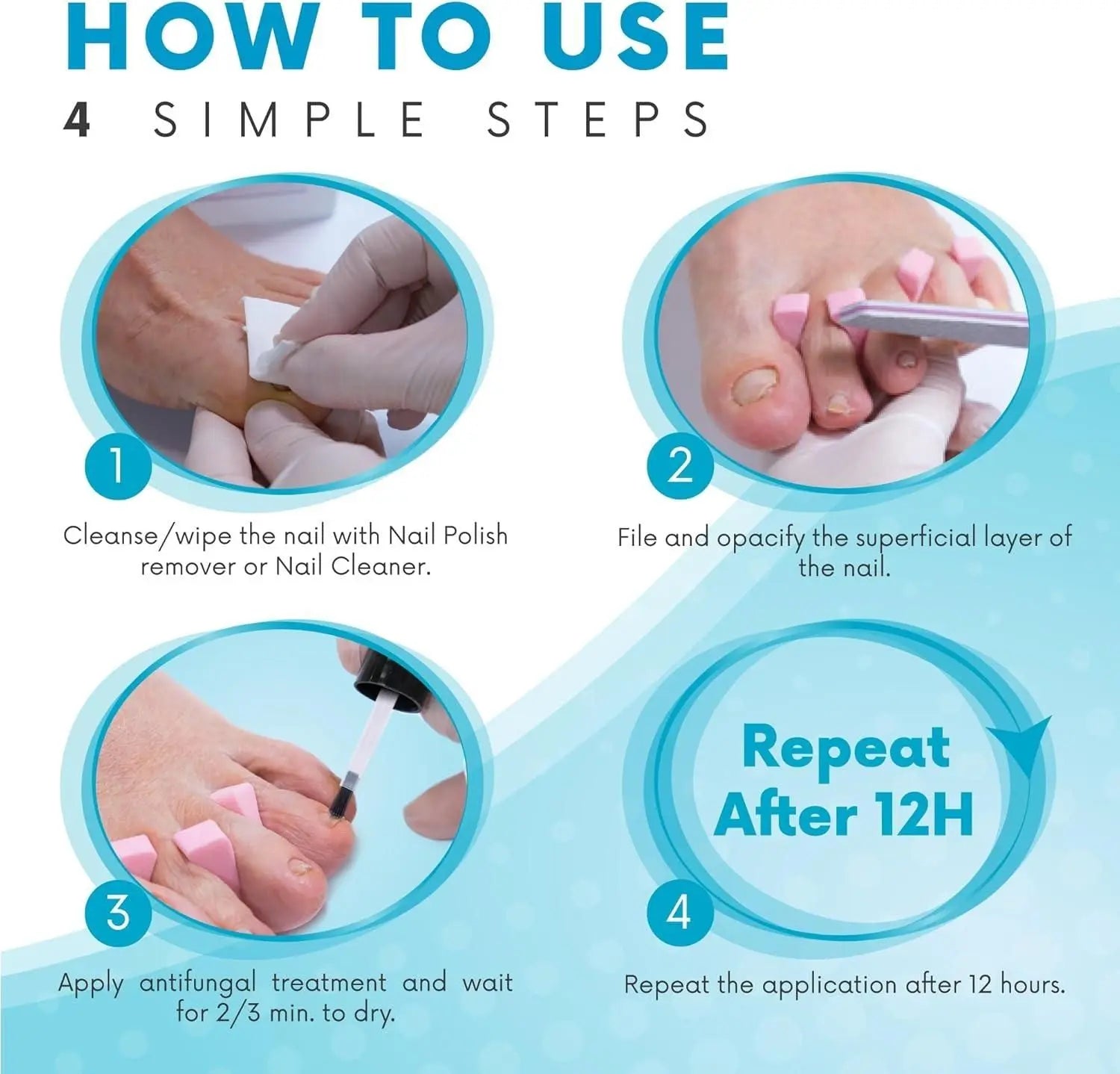 HOW TO USE

4 SIMPLE STEPS

1

Cleanse/wipe the nail with Nail Polish remover or Nail Cleaner.

2

File and opacify the superficial layer of the nail.

3

Apply antifungal treatment and wait for 2/3 min. to dry.

Repeat After 12H

4

Repeat the application after 12 hours.