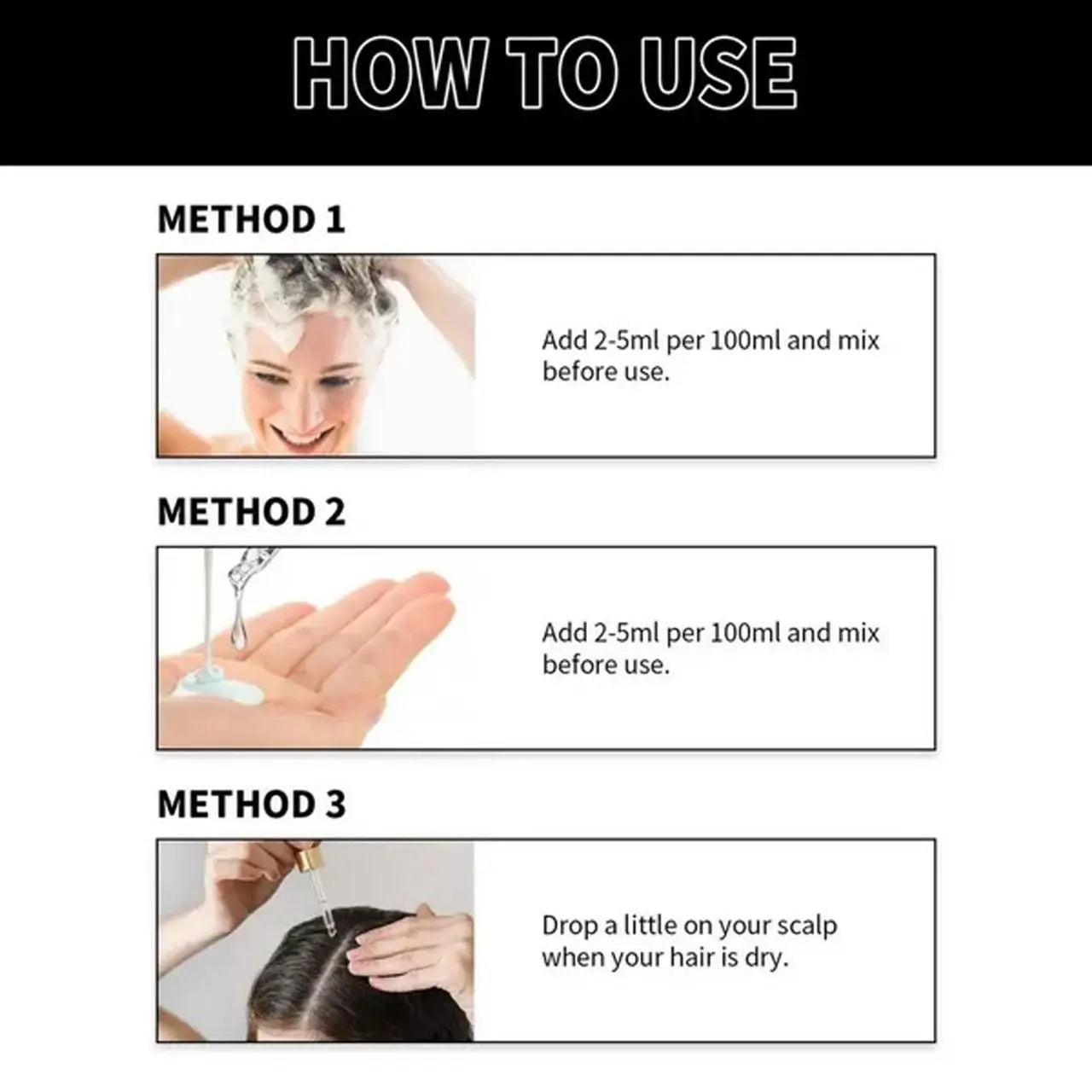 HOW TO USE

METHOD 1

Add 2-5ml per 100ml and mix before use.

METHOD 2

Add 2-5ml per 100ml and mix before use.

METHOD 3

Drop a little on your scalp when your hair is dry.