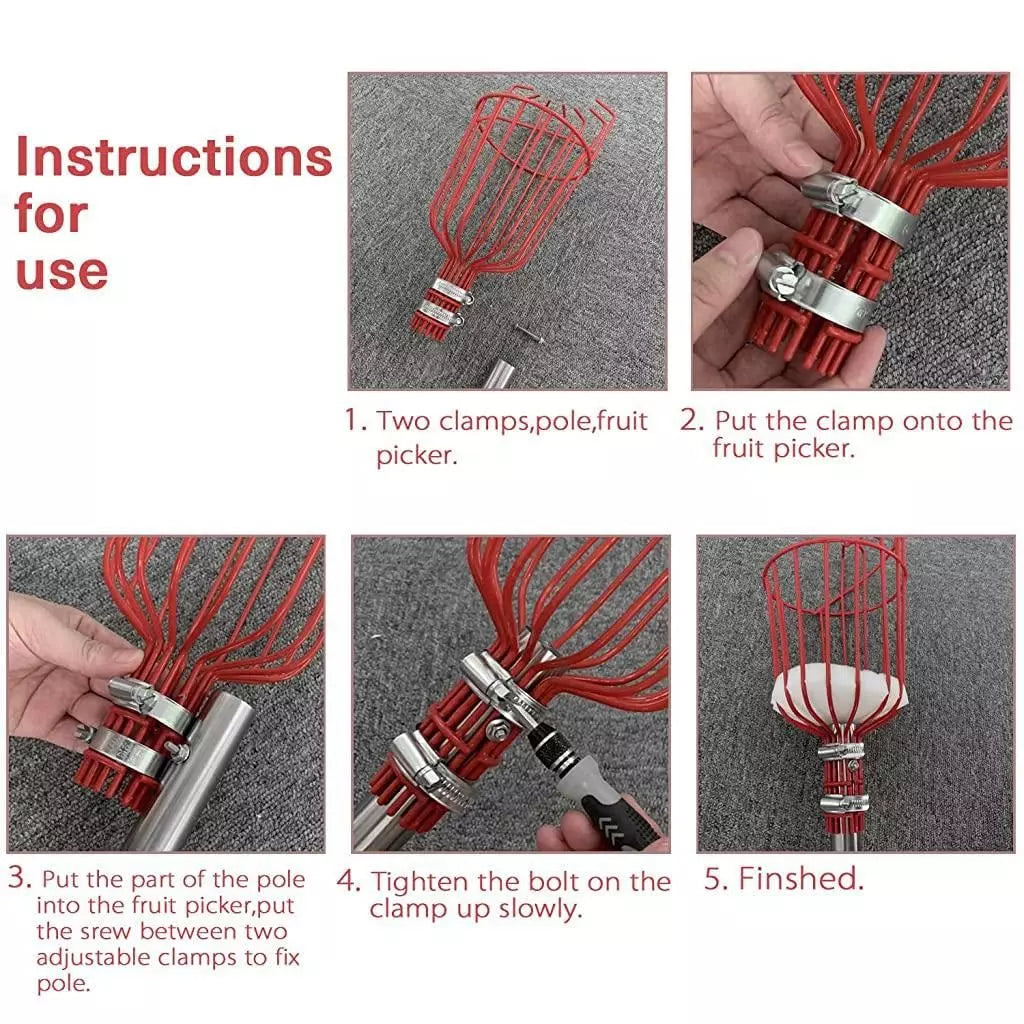 Instructions for use

1. Two clamps,pole,fruit picker.

2. Put the clamp onto the fruit picker.

3. Put the part of the pole into the fruit picker,put the srew between two adjustable clamps to fix pole.

4. Tighten the bolt on the clamp up slowly.

5. Finshed.