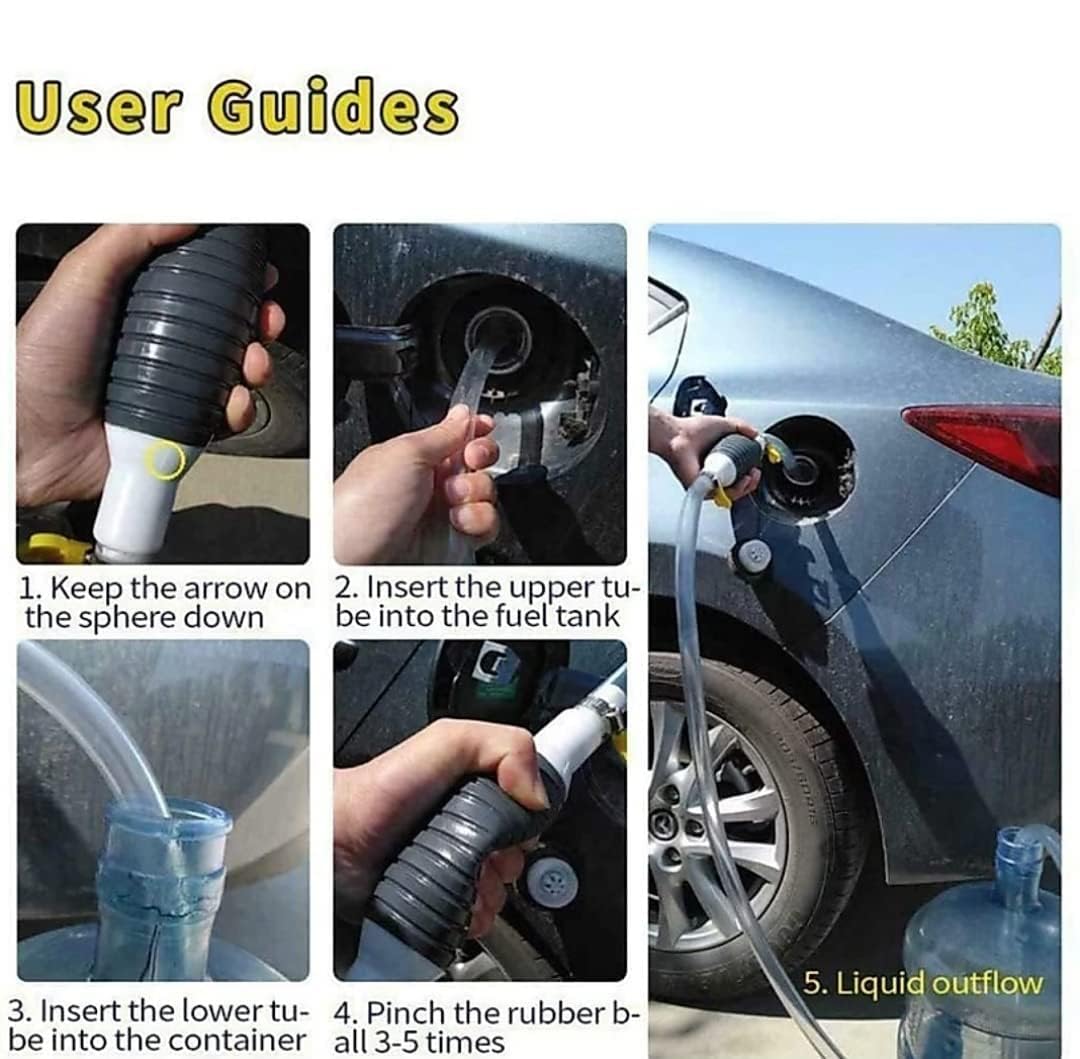 User Guides

1. Keep the arrow on the sphere down

2. Insert the upper tube into the fuel tank

3. Insert the lower tube into the container

4. Pinch the rubber ball 3-5 times

5. Liquid outflow