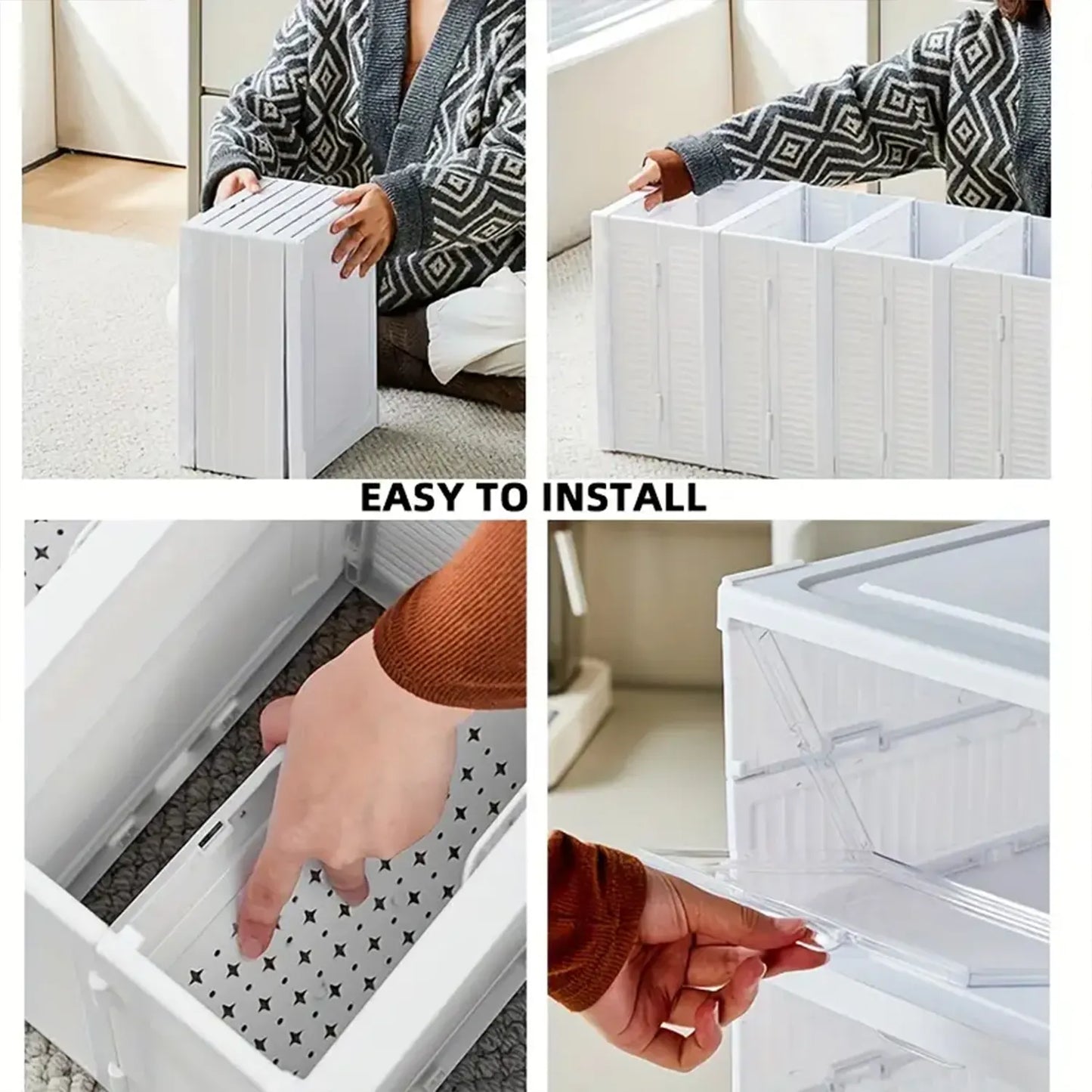 EASY TO INSTALL