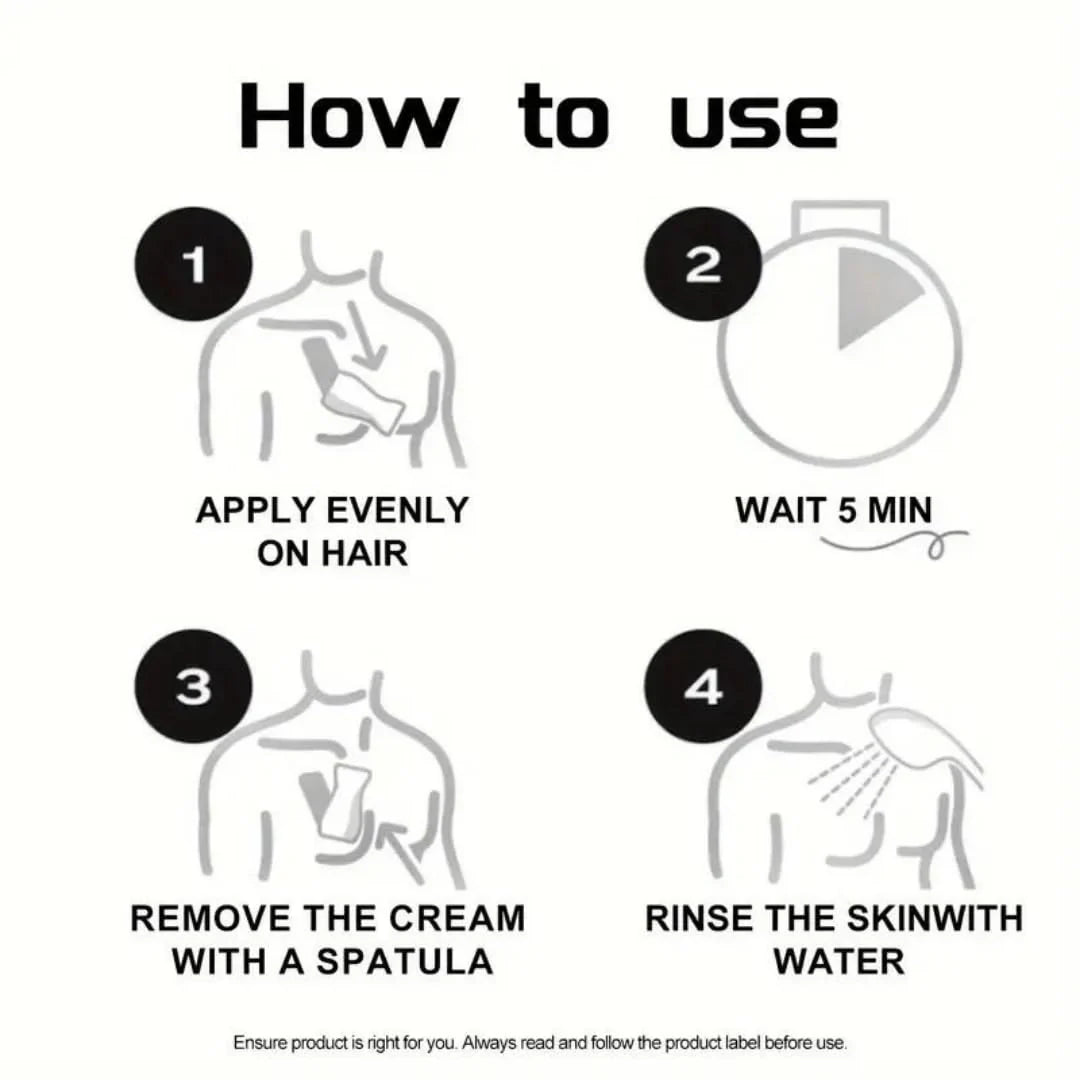 How to use

1

APPLY EVENLY ON HAIR

2

WAIT 5 MIN

3

REMOVE THE CREAM WITH A SPATULA

4

RINSE THE SKINWITH WATER

Ensure product is right for you. Always read and follow the product label before use.