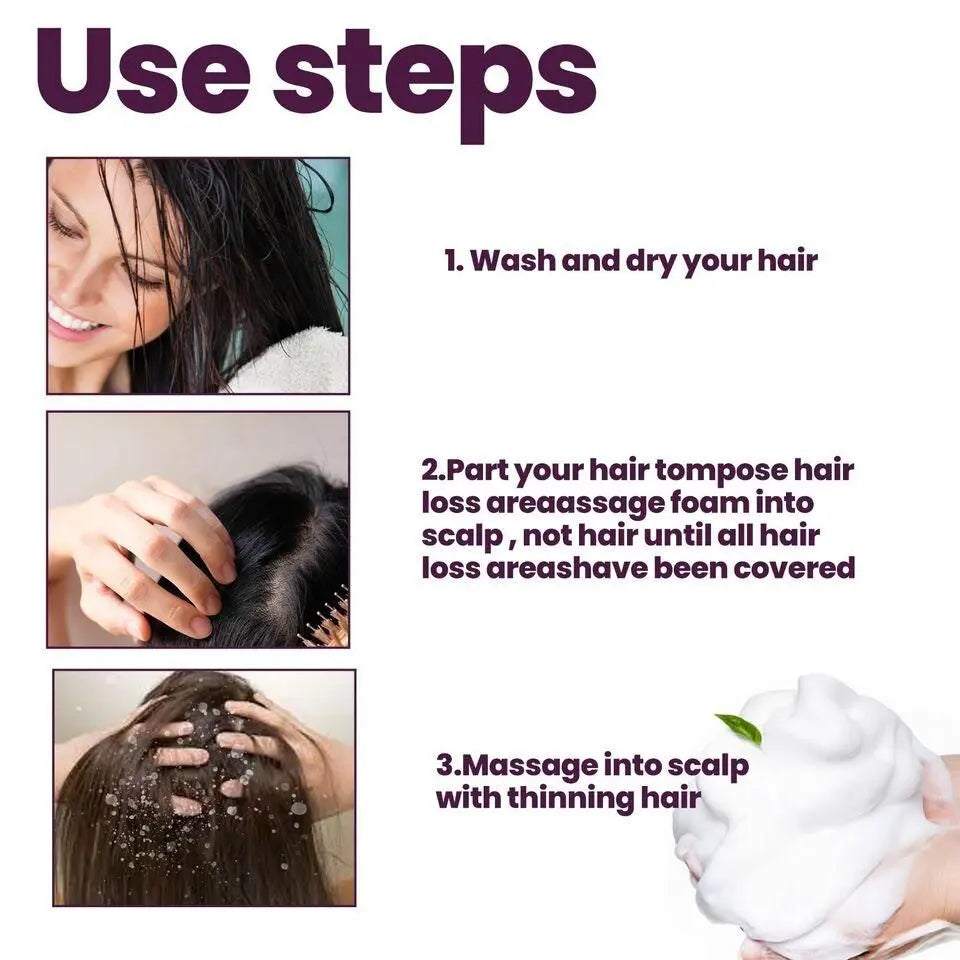 Use steps

1. Wash and dry your hair

2.Part your hair tompose hair loss areaassage foam into scalp , not hair until all hair loss areashave been covered

3.Massage into scalp with thinning hair