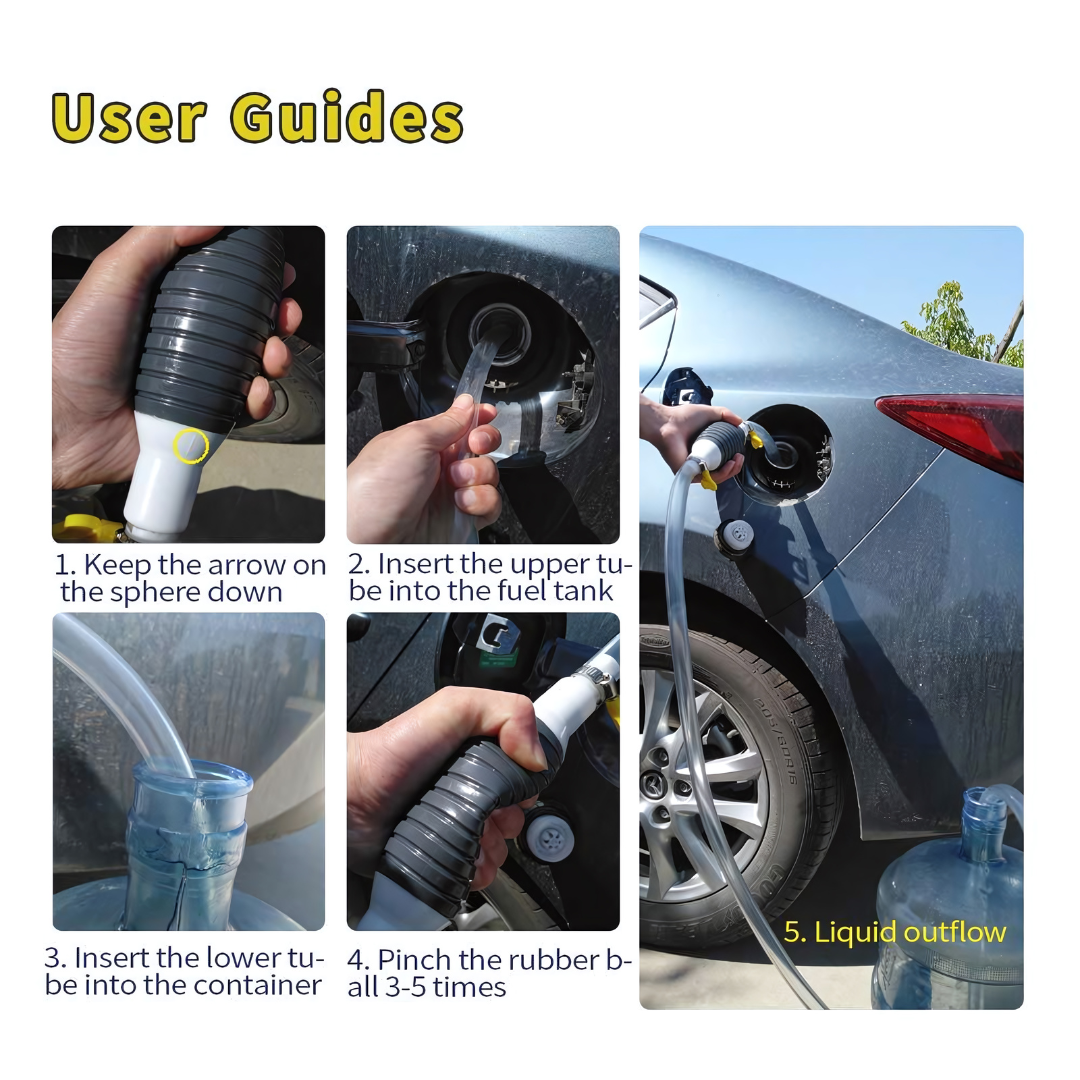 User Guides

1. Keep the arrow on the sphere down

2. Insert the upper tube into the fuel tank

3. Insert the lower tube into the container

4. Pinch the rubber ball 3-5 times

5. Liquid outflow