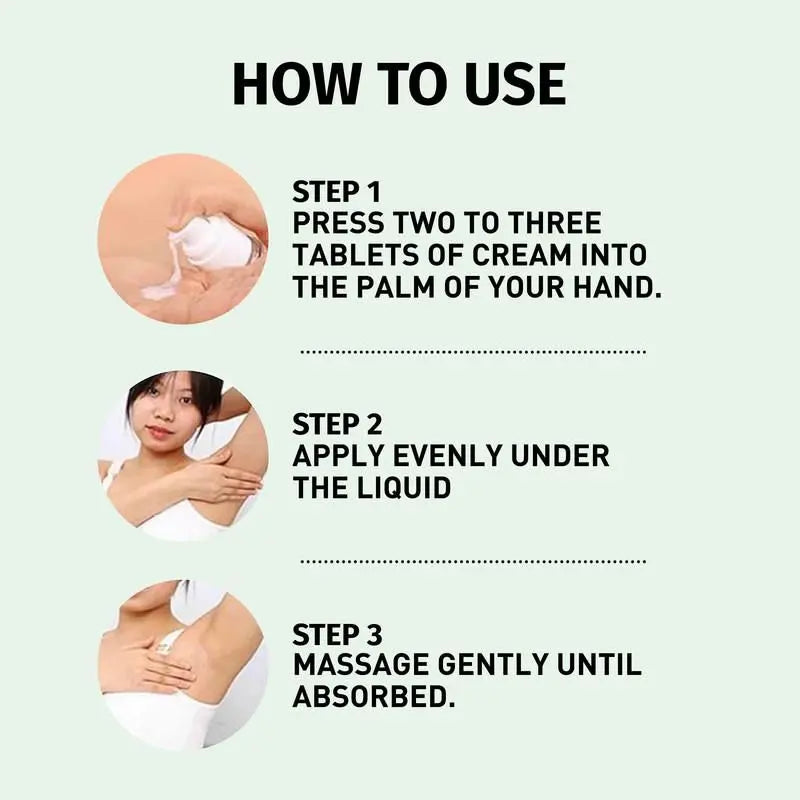 HOW TO USE

STEP 1
PRESS TWO TO THREE TABLETS OF CREAM INTO THE PALM OF YOUR HAND.

STEP 2
APPLY EVENLY UNDER THE LIQUID

STEP 3
MASSAGE GENTLY UNTIL ABSORBED.