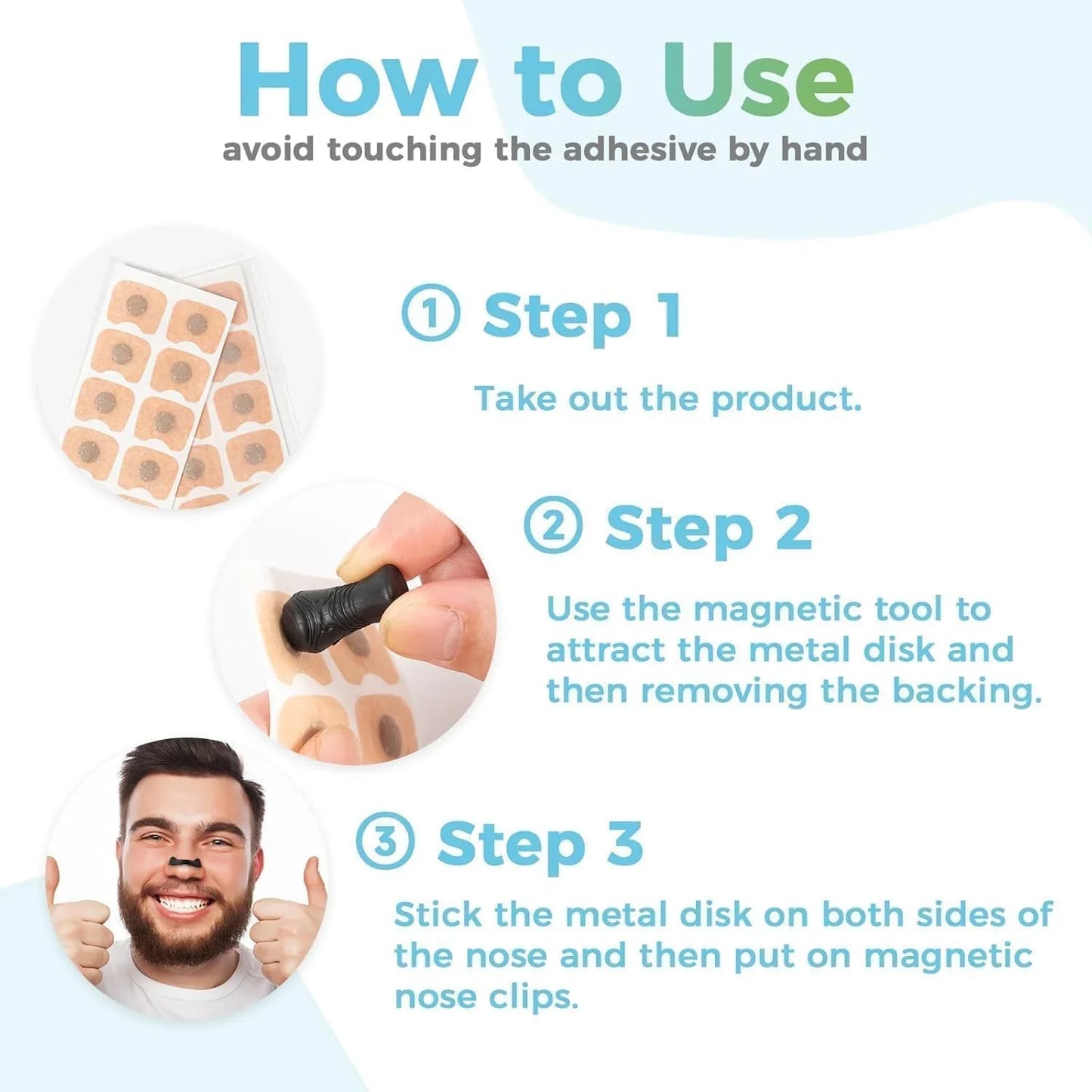 How to Use
avoid touching the adhesive by hand

① Step 1
Take out the product.

② Step 2
Use the magnetic tool to attract the metal disk and then removing the backing.

③ Step 3
Stick the metal disk on both sides of the nose and then put on magnetic nose clips.