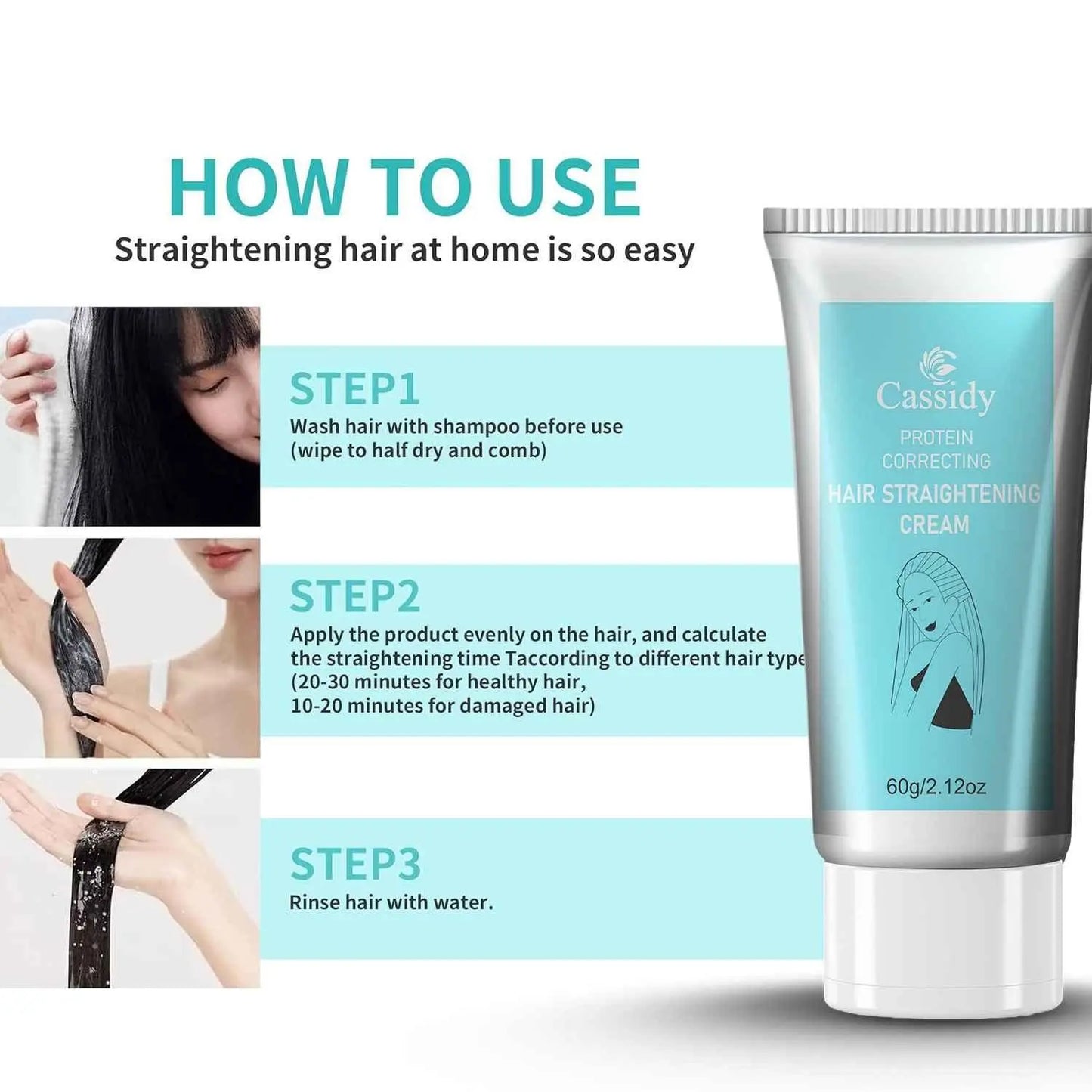 HOW TO USE

Straightening hair at home is so easy

STEP1

Wash hair with shampoo before use (wipe to half dry and comb)

STEP2

Apply the product evenly on the hair, and calculate the straightening time Taccording to different hair type (20-30 minutes for healthy hair, 10-20 minutes for damaged hair)

STEP3

Rinse hair with water.

Cassidy

PROTEIN CORRECTING

HAIR STRAIGHTENING CREAM

60g/2.12oz