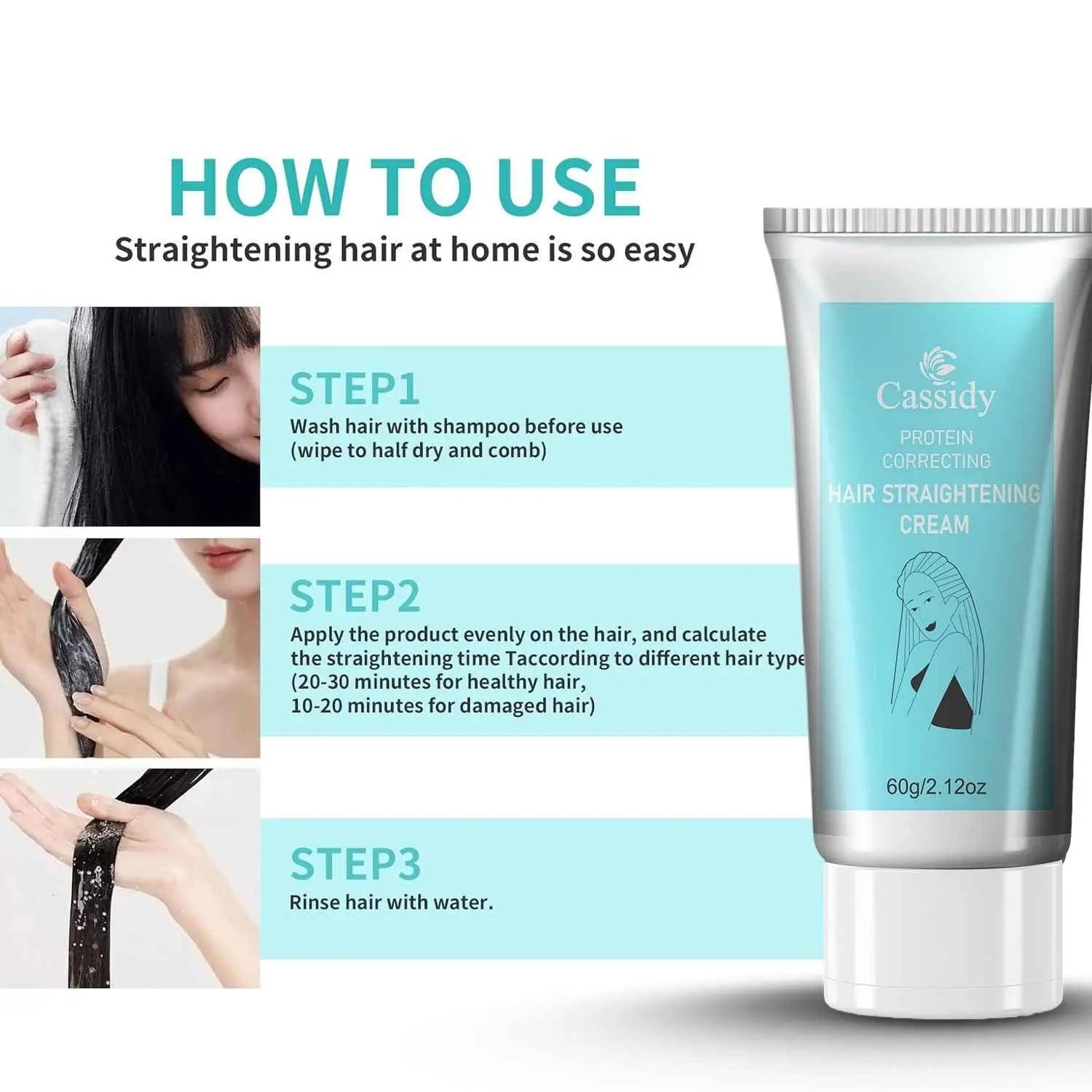 HOW TO USE
Straightening hair at home is so easy

STEP1
Wash hair with shampoo before use
(wipe to half dry and comb)

STEP2
Apply the product evenly on the hair, and calculate the straightening time Taccording to different hair type
(20-30 minutes for healthy hair,
10-20 minutes for damaged hair)

STEP3
Rinse hair with water.

Cassidy
PROTEIN
CORRECTING
HAIR STRAIGHTENING
CREAM

60g/2.12oz