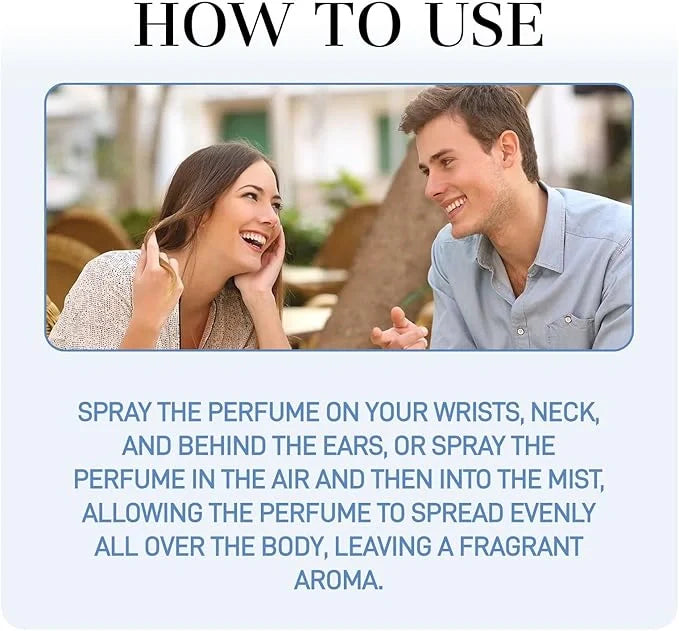 HOW TO USE

SPRAY THE PERFUME ON YOUR WRISTS, NECK, AND BEHIND THE EARS, OR SPRAY THE PERFUME IN THE AIR AND THEN INTO THE MIST, ALLOWING THE PERFUME TO SPREAD EVENLY ALL OVER THE BODY, LEAVING A FRAGRANT AROMA.