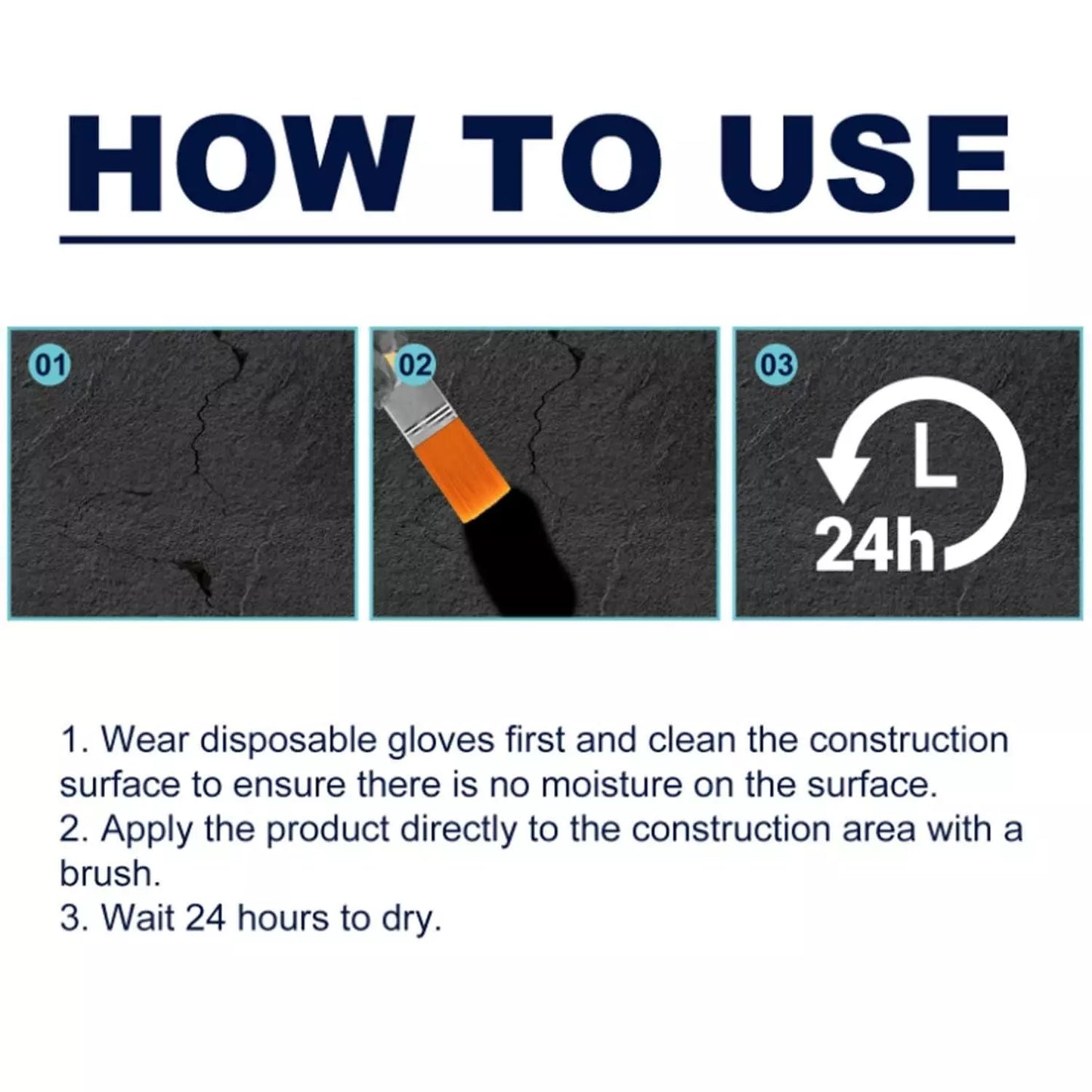 HOW TO USE

01

02

03

24h

1. Wear disposable gloves first and clean the construction surface to ensure there is no moisture on the surface.
2. Apply the product directly to the construction area with a brush.
3. Wait 24 hours to dry.