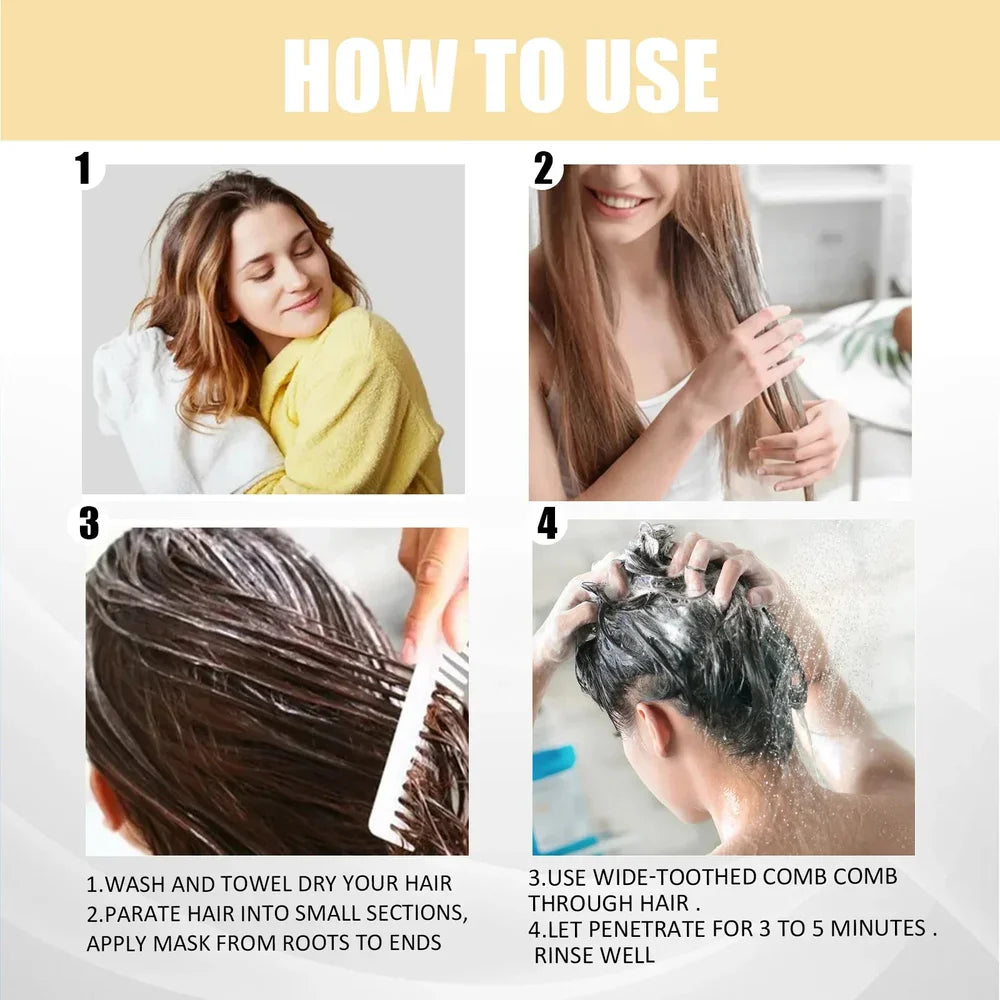 HOW TO USE

1

2

3

4

1.WASH AND TOWEL DRY YOUR HAIR
2.PARATE HAIR INTO SMALL SECTIONS, APPLY MASK FROM ROOTS TO ENDS

3.USE WIDE-TOOTHED COMB COMB THROUGH HAIR .
4.LET PENETRATE FOR 3 TO 5 MINUTES . RINSE WELL